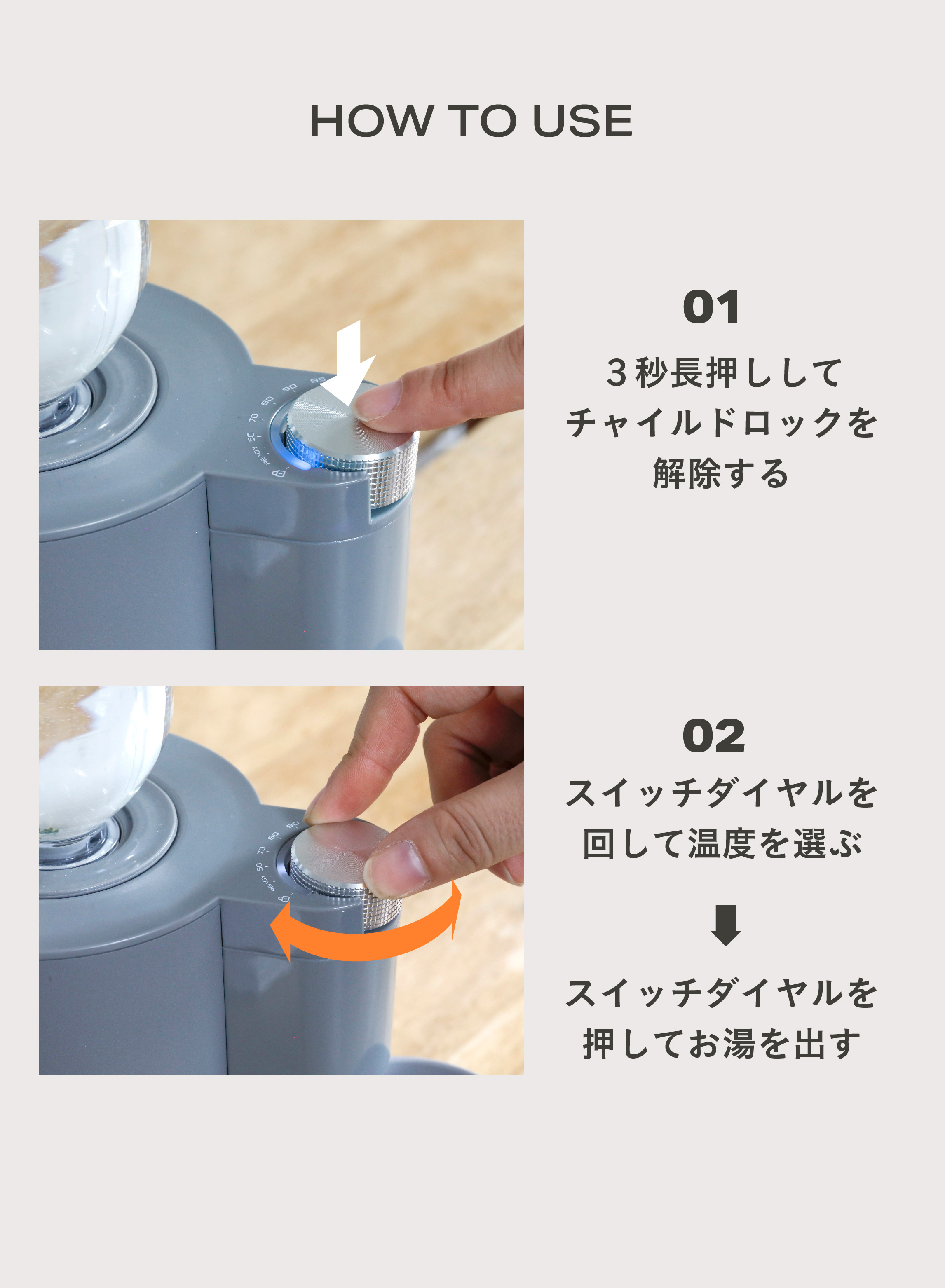 HOW TO USE

READY 50 70 80 90 95

01

3秒長押しして
チャイルドロックを
解除する

READY 50 70 80 90

02

スイッチダイヤルを
回して温度を選ぶ

スイッチダイヤルを
押してお湯を出す