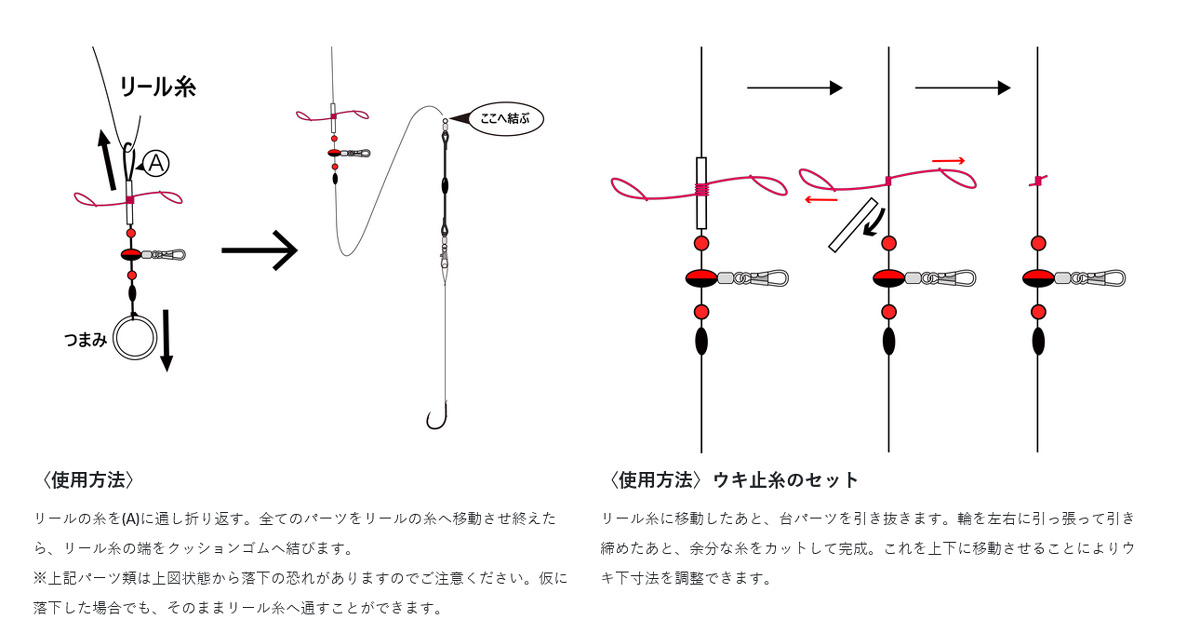 リール糸

Ⓐ

つまみ

ここへ結ぶ

〈使用方法〉

リールの糸を(A)に通し折り返す。全てのパーツをリールの糸へ移動させ終えたら、リール糸の端をクッションゴムへ結びます。
※上記パーツ類は上図状態から落下の恐れがありますのでご注意ください。仮に落下した場合でも、そのままリール糸へ通すことができます。

〈使用方法〉ウキ止糸のセット

リール糸に移動したあと、台パーツを引き抜きます。輪を左右に引っ張って引き締めたあと、余分な糸をカットして完成。これを上下に移動させることによりウキ下寸法を調整できます。