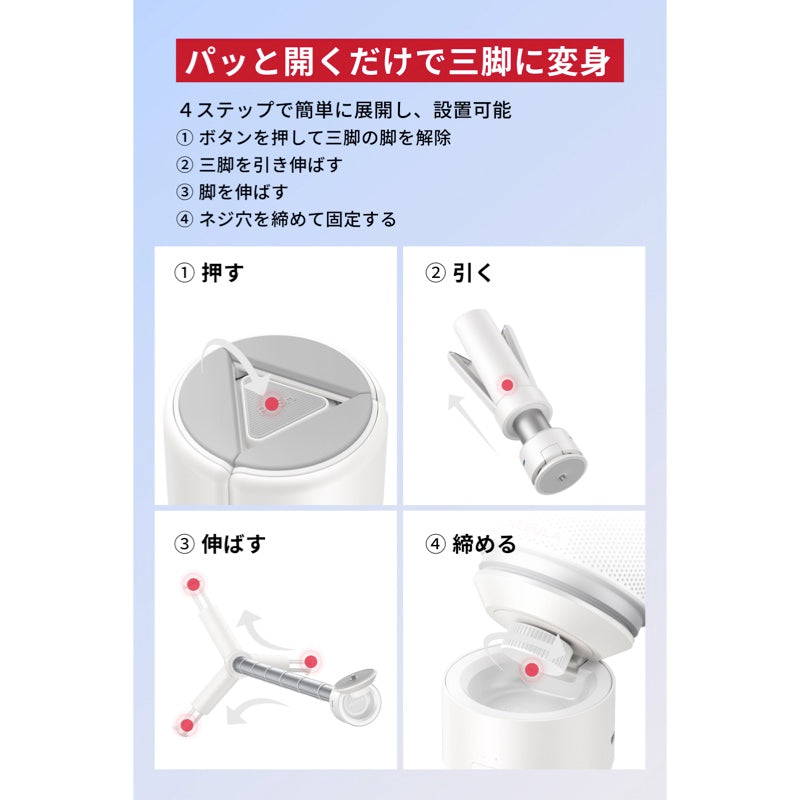 パッと開くだけで三脚に変身

４ステップで簡単に展開し、設置可能
① ボタンを押して三脚の脚を解除
② 三脚を引き伸ばす
③ 脚を伸ばす
④ ネジ穴を締めて固定する

① 押す

② 引く

③ 伸ばす

④ 締める