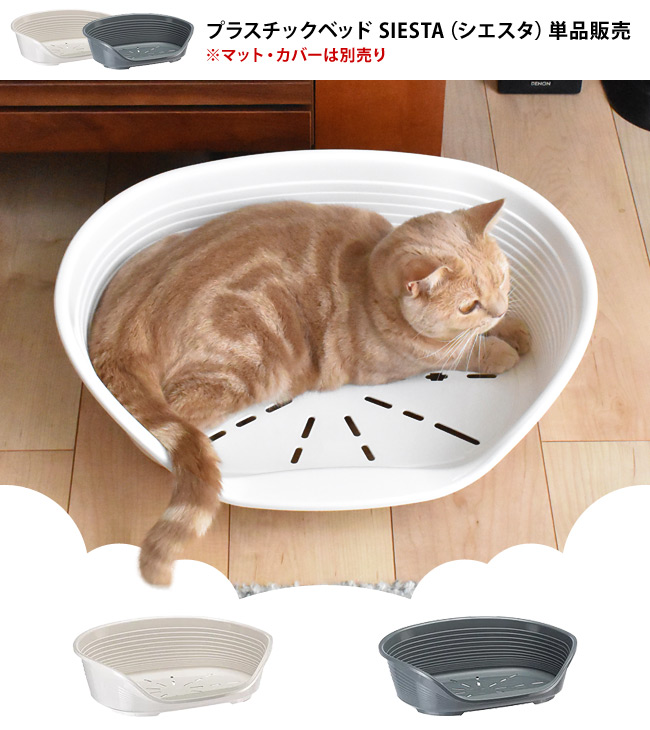 プラスチックベッド SIESTA（シエスタ）単品販売
※マット・カバーは別売り

DENON