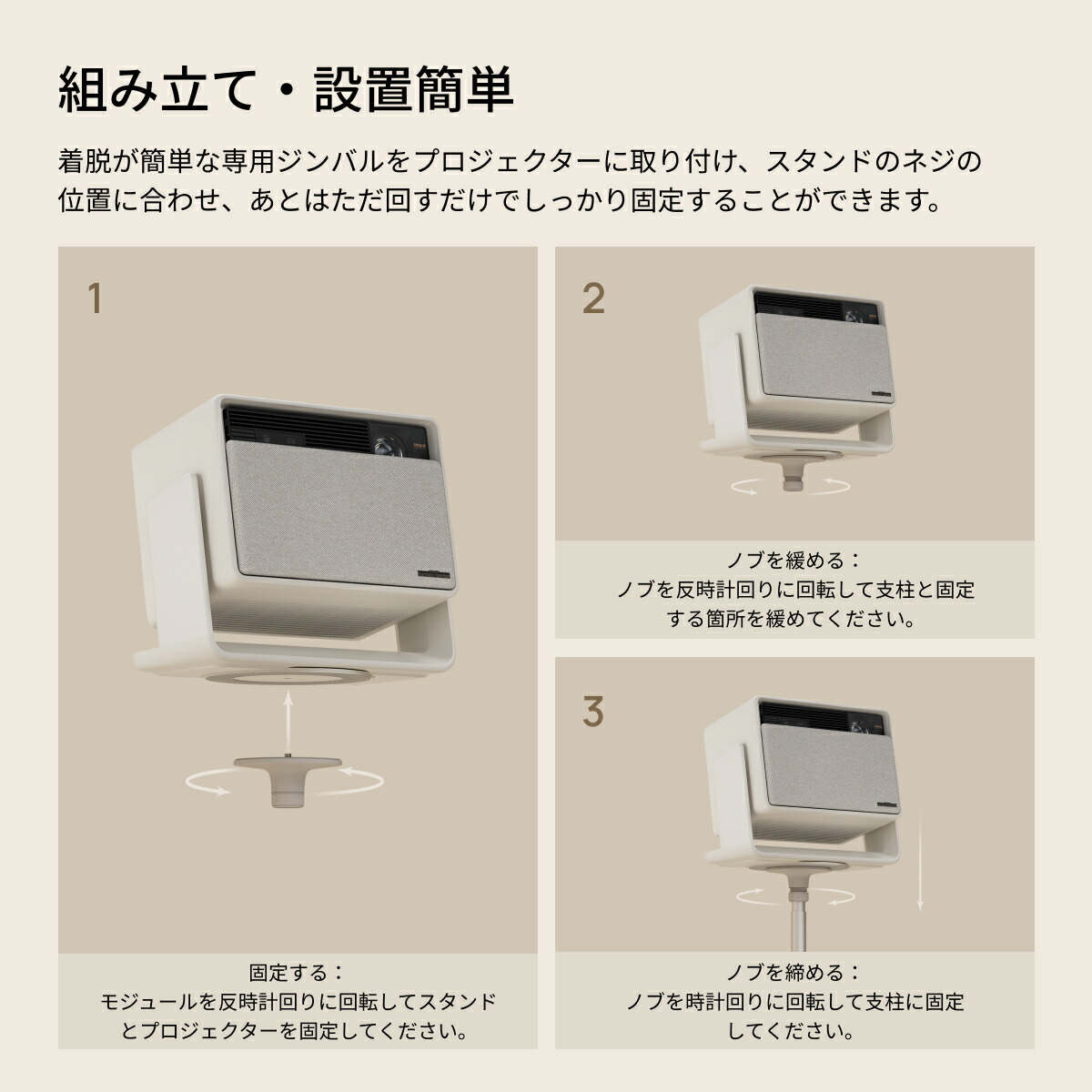 組み立て・設置簡単

着脱が簡単な専用ジンバルをプロジェクターに取り付け、スタンドのネジの位置に合わせ、あとはただ回すだけでしっかり固定することができます。

1

固定する：
モジュールを反時計回りに回転してスタンドとプロジェクターを固定してください。

2

ノブを緩める：
ノブを反時計回りに回転して支柱と固定する箇所を緩めてください。

3

ノブを締める：
ノブを時計回りに回転して支柱に固定してください。