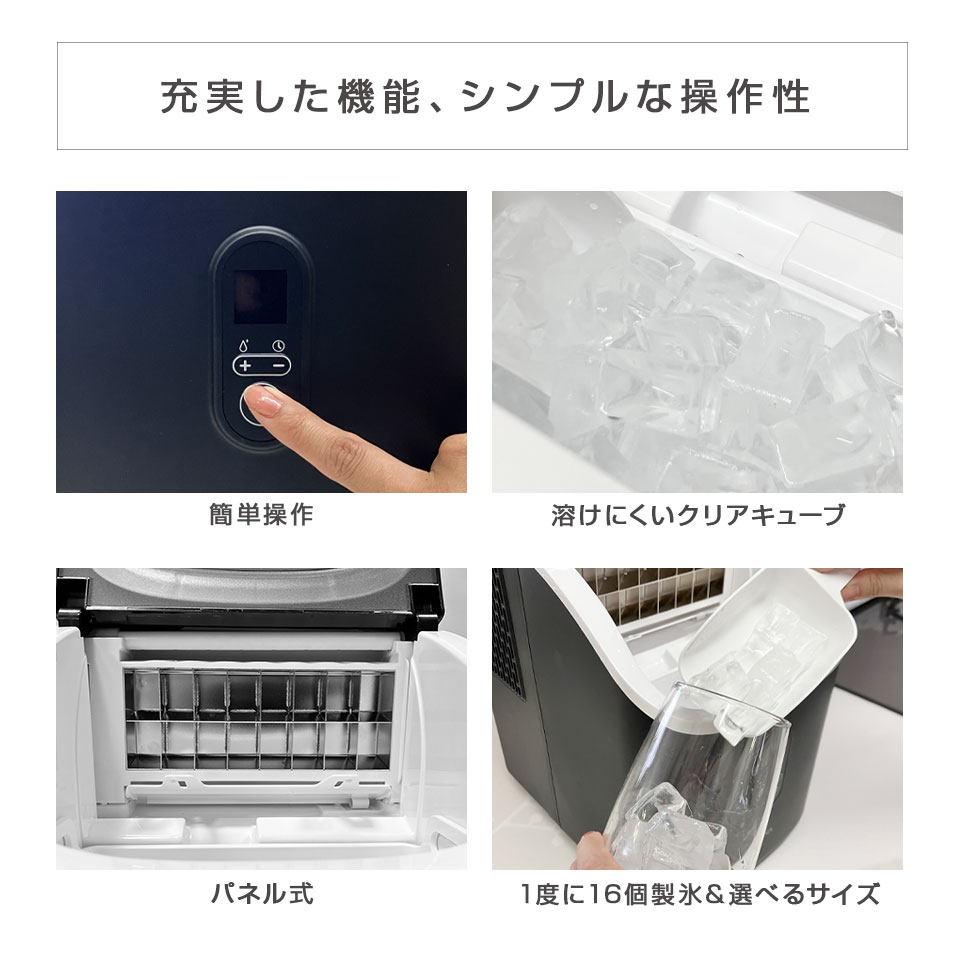 充実した機能、シンプルな操作性

+ −

簡単操作

溶けにくいクリアキューブ

パネル式

1度に16個製氷＆選べるサイズ